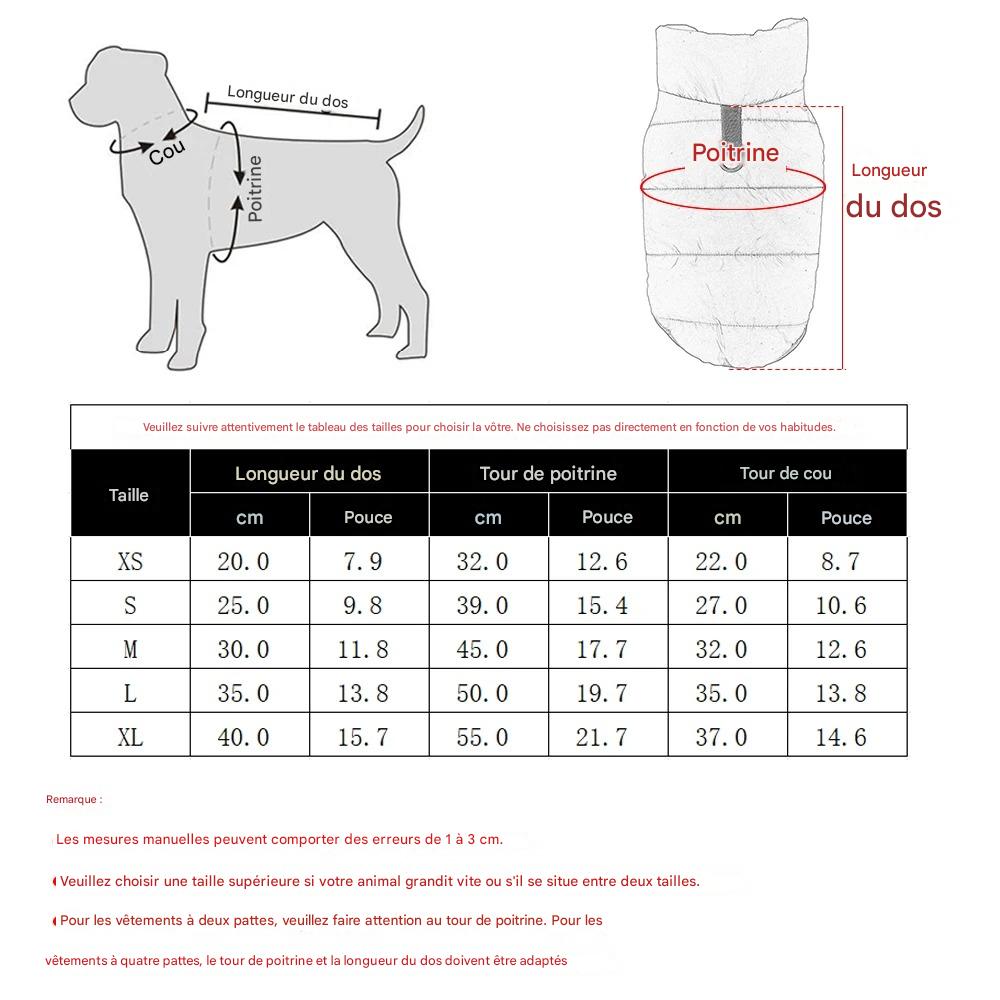 Longueur du dos
Cou
Poitrine

Poitrine
Longueur
du dos

Veuillez suivre attentivement le tableau des tailles pour choisir la vôtre. Ne choisissez pas directement en fonction de vos habitudes.

| Taille | Longueur du dos cm | Longueur du dos Pouce | Tour de poitrine cm | Tour de poitrine Pouce | Tour de cou cm | Tour de cou Pouce |
|---|---|---|---|---|---|---|
| XS | 20.0 | 7.9 | 32.0 | 12.6 | 22.0 | 8.7 |
| S | 25.0 | 9.8 | 39.0 | 15.4 | 27.0 | 10.6 |
| M | 30.0 | 11.8 | 45.0 | 17.7 | 32.0 | 12.6 |
| L | 35.0 | 13.8 | 50.0 | 19.7 | 35.0 | 13.8 |
| XL | 40.0 | 15.7 | 55.0 | 21.7 | 37.0 | 14.6 |

Remarque :

Les mesures manuelles peuvent comporter des erreurs de 1 à 3 cm.

Veuillez choisir une taille supérieure si votre animal grandit vite ou s'il se situe entre deux tailles.

Pour les vêtements à deux pattes, veuillez faire attention au tour de poitrine. Pour les vêtements à quatre pattes, le tour de poitrine et la longueur du dos doivent être adaptés